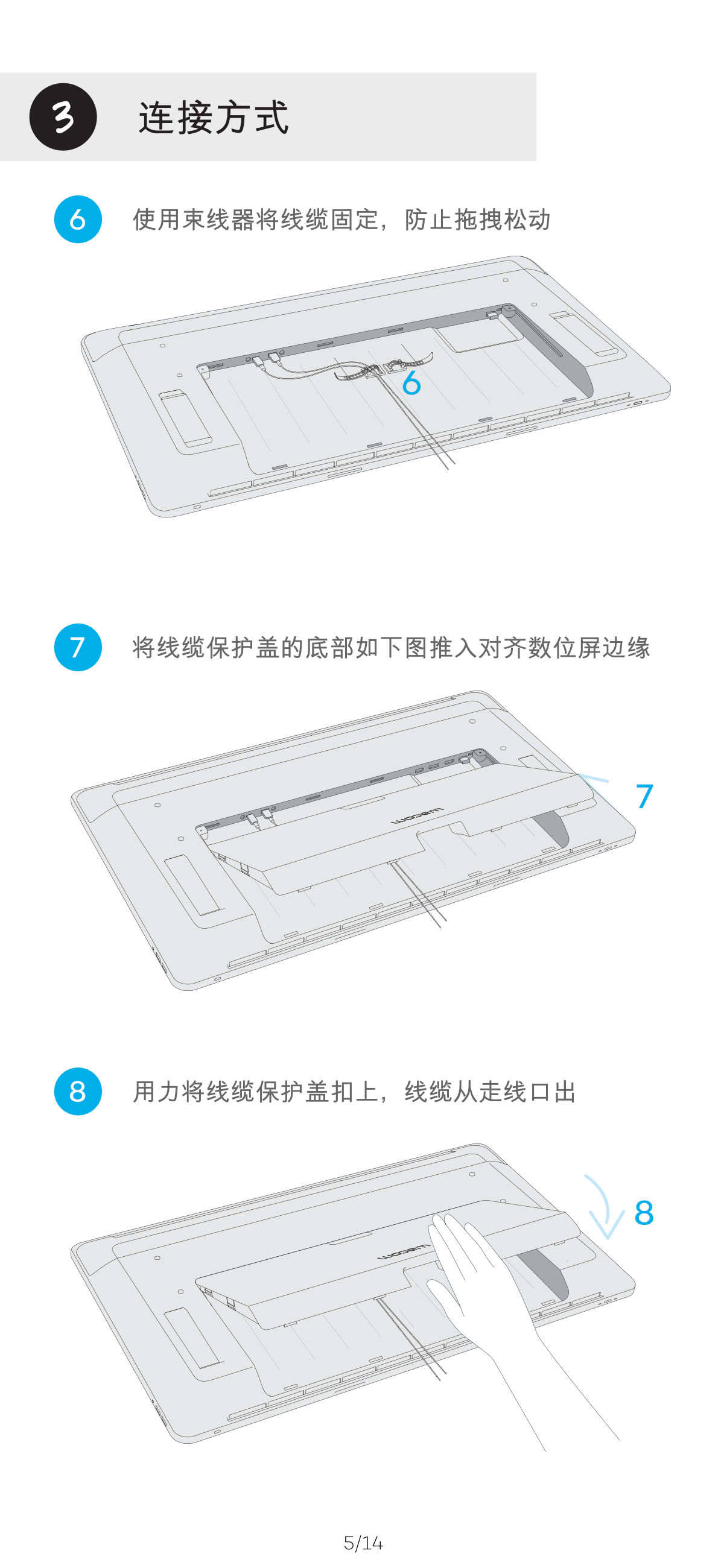 3 连接方式

6 使用束线器将线缆固定，防止拖拽松动

6

7 将线缆保护盖的底部如下图推入对齐数位屏边缘

wacom

7

8 用力将线缆保护盖扣上，线缆从走线口出

wacom

8

5/14