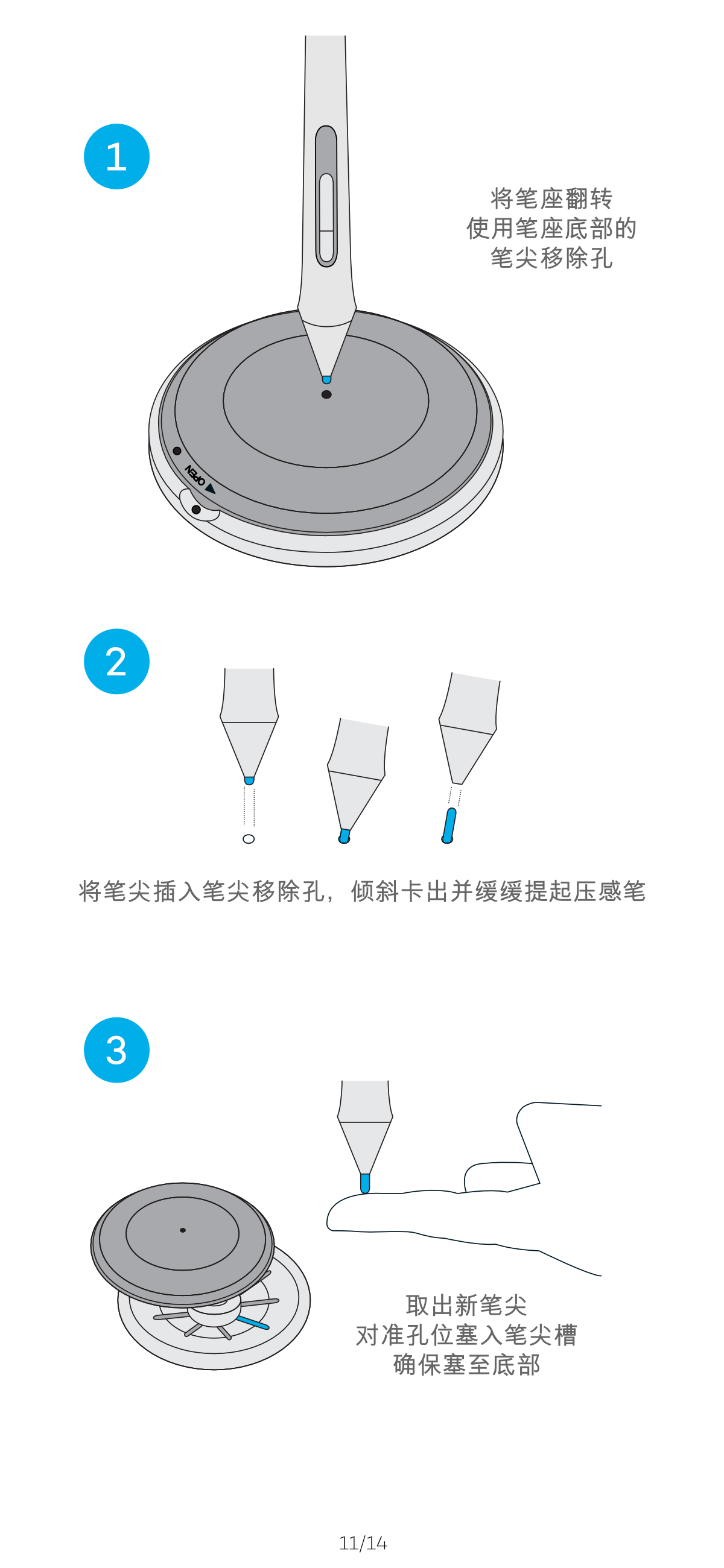 1

将笔座翻转
使用笔座底部的
笔尖移除孔

OPEN

2

将笔尖插入笔尖移除孔，倾斜卡出并缓缓提起压感笔

3

取出新笔尖
对准孔位塞入笔尖槽
确保塞至底部

11/14