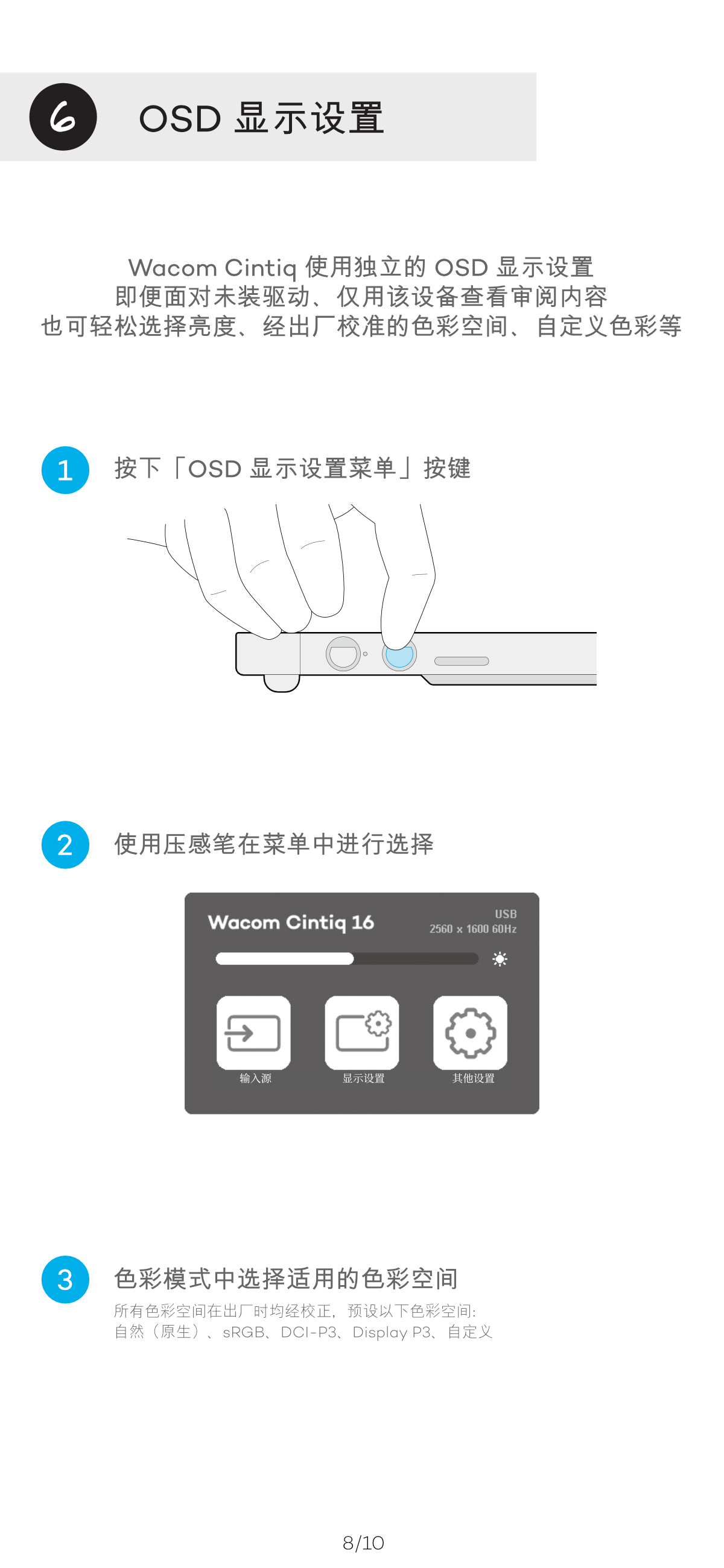 6

OSD 显示设置

Wacom Cintiq 使用独立的 OSD 显示设置
即便面对未装驱动、仅用该设备查看审阅内容
也可轻松选择亮度、经出厂校准的色彩空间、自定义色彩等

1 按下「OSD 显示设置菜单」按键

2 使用压感笔在菜单中进行选择

Wacom Cintiq 16
USB
2560 x 1600 60Hz

输入源
显示设置
其他设置

3 色彩模式中选择适用的色彩空间

所有色彩空间在出厂时均经校正，预设以下色彩空间：
自然（原生）、sRGB、DCI-P3、Display P3、自定义

8/10