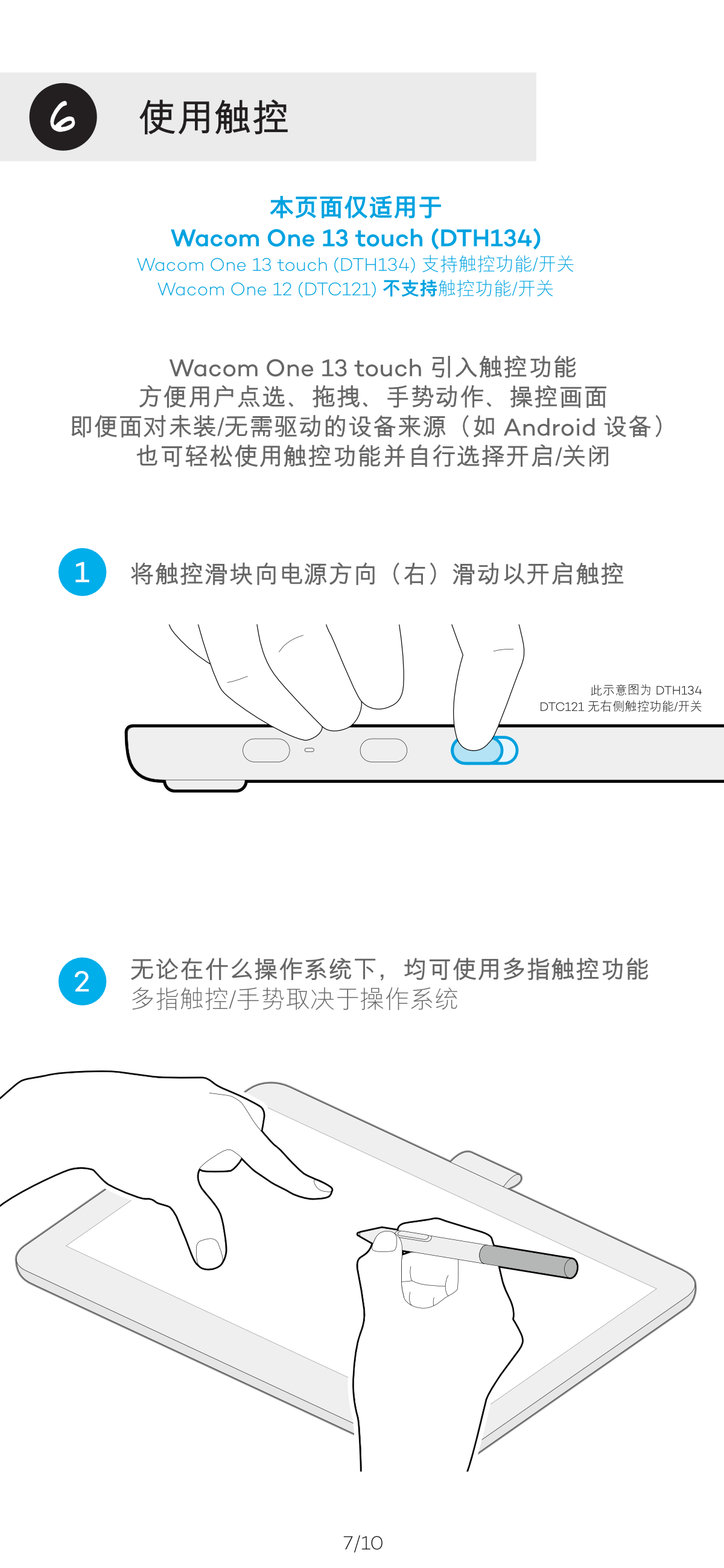 6 使用触控

本页面仅适用于
Wacom One 13 touch (DTH134)
Wacom One 13 touch (DTH134) 支持触控功能/开关
Wacom One 12 (DTC121) 不支持触控功能/开关

Wacom One 13 touch 引入触控功能
方便用户点选、拖拽、手势动作、操控画面
即便面对未装/无需驱动的设备来源（如 Android 设备）
也可轻松使用触控功能并自行选择开启/关闭

1 将触控滑块向电源方向（右）滑动以开启触控

此示意图为 DTH134
DTC121 无右侧触控功能/开关

2 无论在什么操作系统下，均可使用多指触控功能
多指触控/手势取决于操作系统

7/10