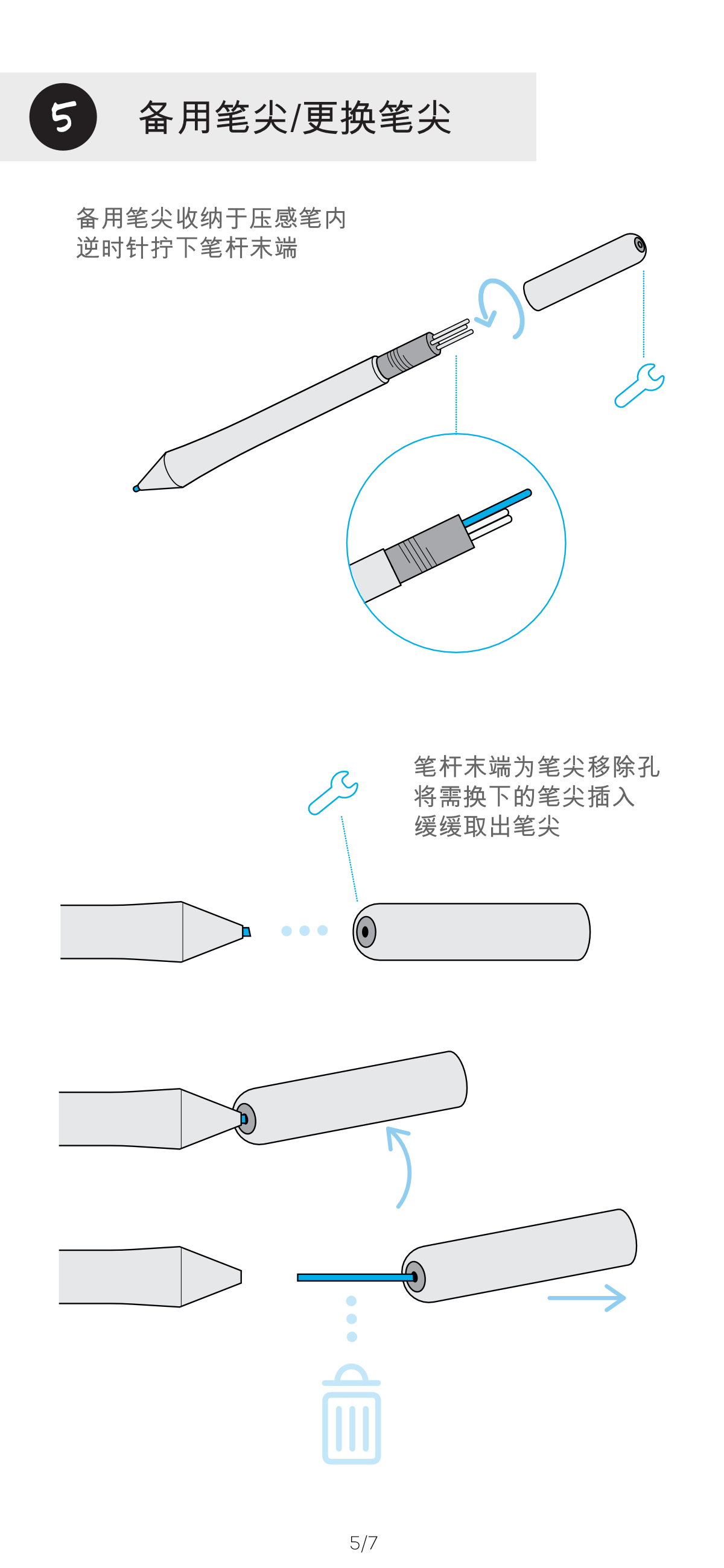 5

备用笔尖/更换笔尖

备用笔尖收纳于压感笔内
逆时针拧下笔杆末端

笔杆末端为笔尖移除孔
将需换下的笔尖插入
缓缓取出笔尖

5/7