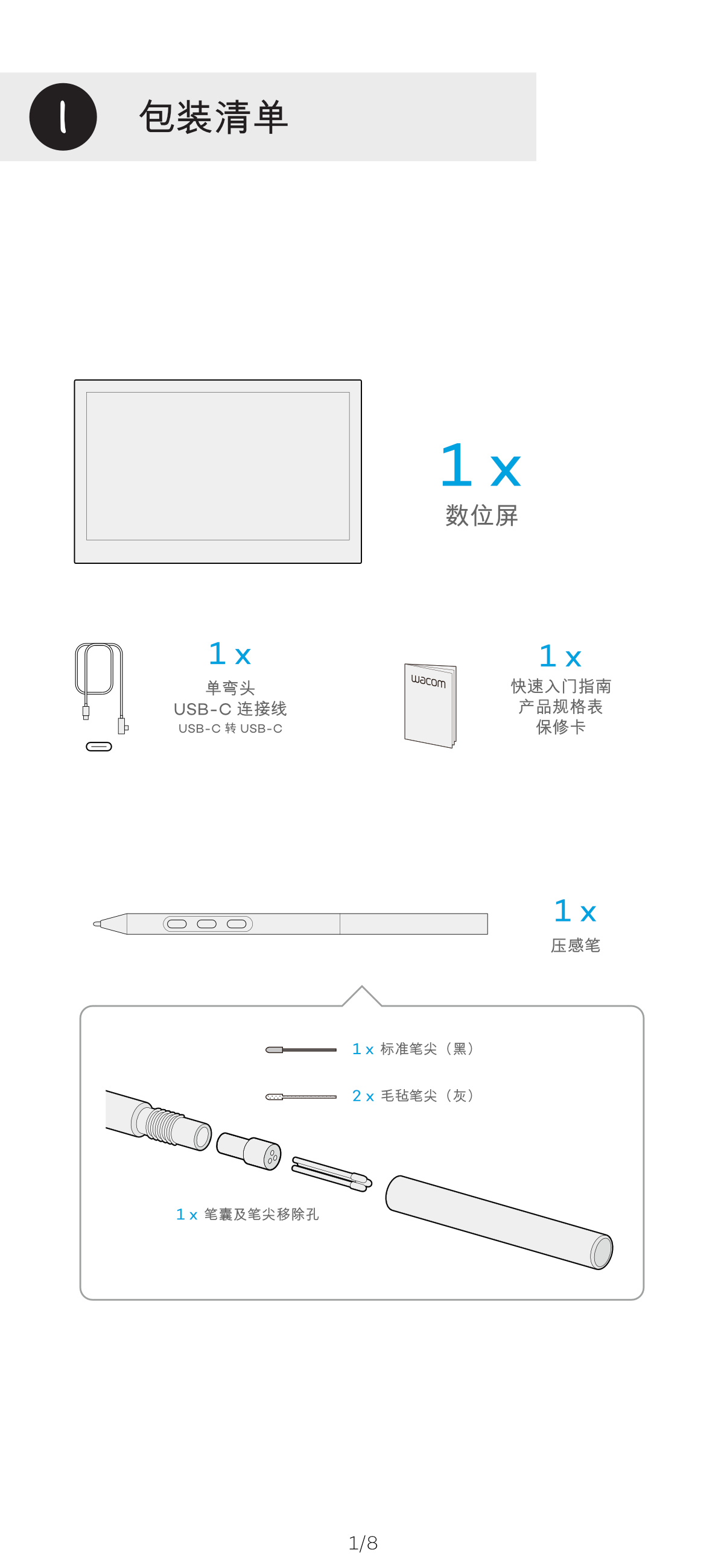 1 包装清单

1 x
数位屏

1 x
单弯头
USB-C 连接线
USB-C 转 USB-C

wacom

1 x
快速入门指南
产品规格表
保修卡

1 x
压感笔

1 x 标准笔尖（黑）

2 x 毛毡笔尖（灰）

1 x 笔囊及笔尖移除孔

1/8