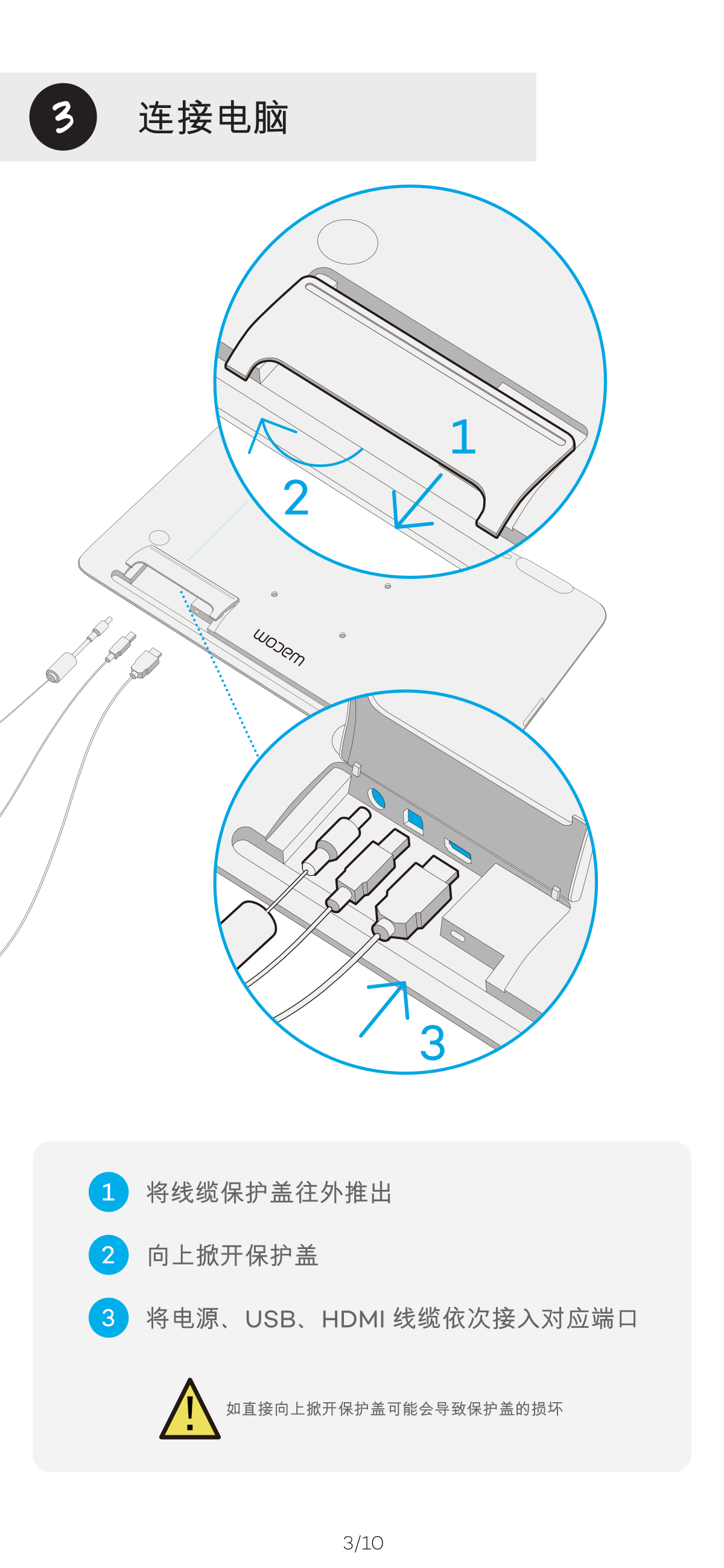 3 连接电脑

1

2

wacom

3

1 将线缆保护盖往外推出

2 向上掀开保护盖

3 将电源、USB、HDMI 线缆依次接入对应端口

如直接向上掀开保护盖可能会导致保护盖的损坏

3/10