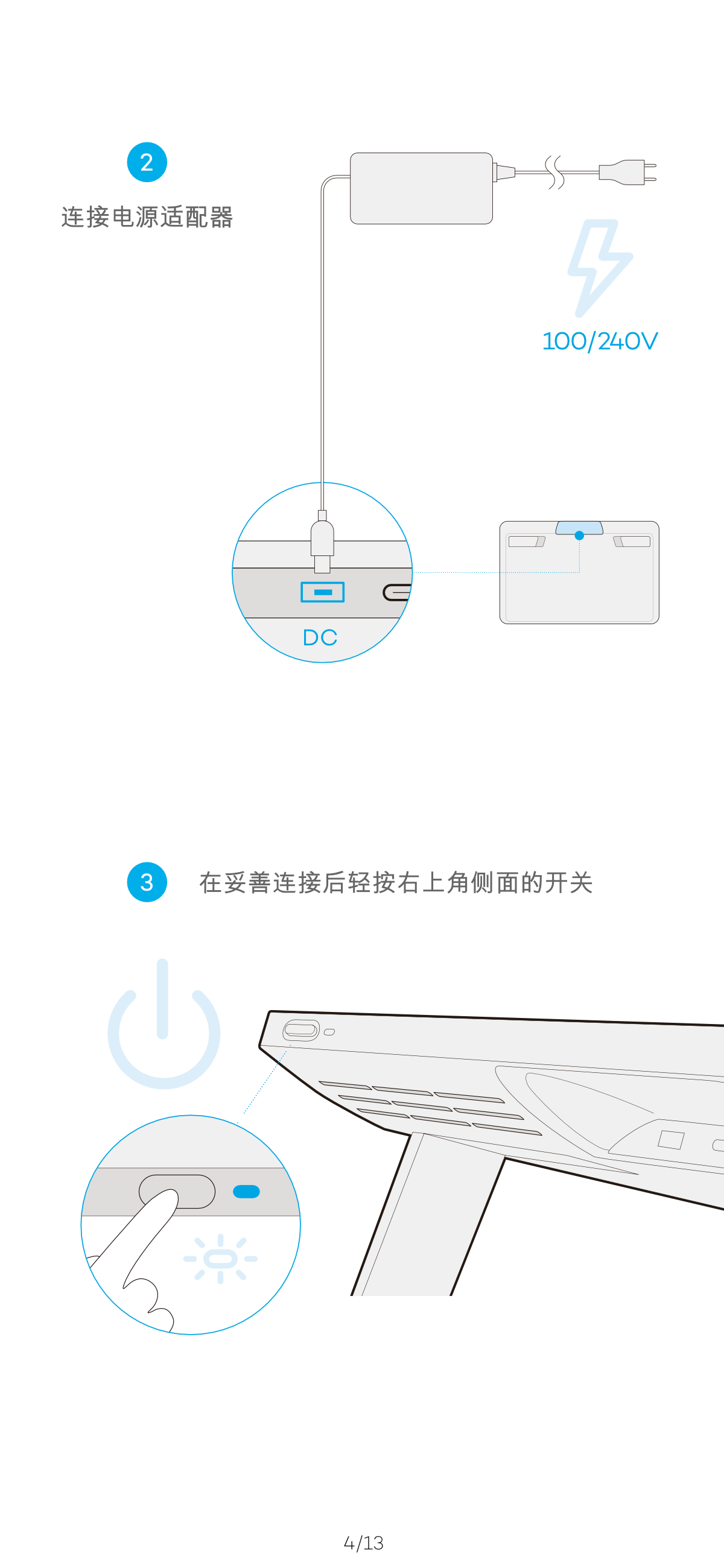 2

连接电源适配器

100/240V

DC

3

在妥善连接后轻按右上角侧面的开关

4/13