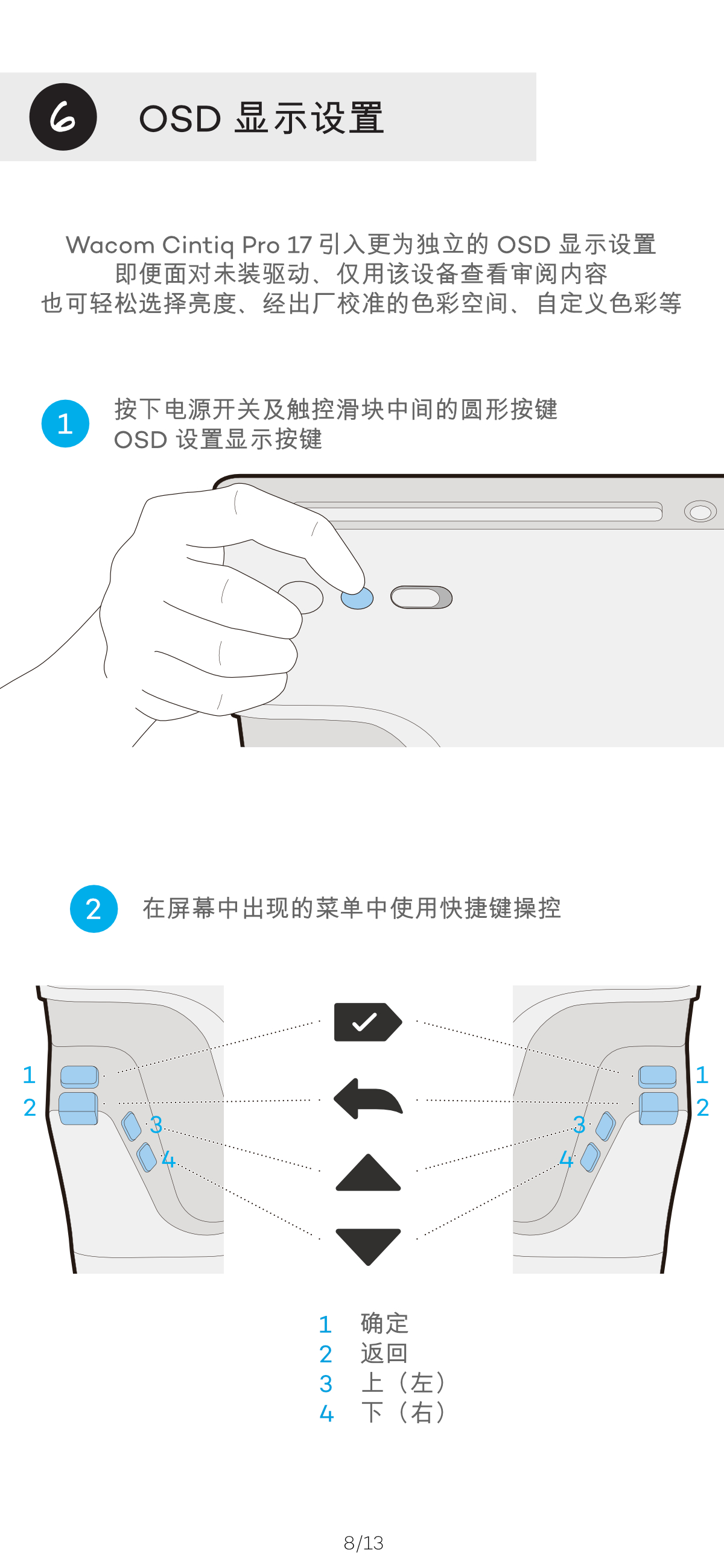 6 OSD 显示设置

Wacom Cintiq Pro 17 引入更为独立的 OSD 显示设置
即便面对未装驱动、仅用该设备查看审阅内容
也可轻松选择亮度、经出厂校准的色彩空间、自定义色彩等

1 按下电源开关及触控滑块中间的圆形按键
OSD 设置显示按键

2 在屏幕中出现的菜单中使用快捷键操控

1
2
3
4

1
2
3
4

1 确定
2 返回
3 上（左）
4 下（右）

8/13