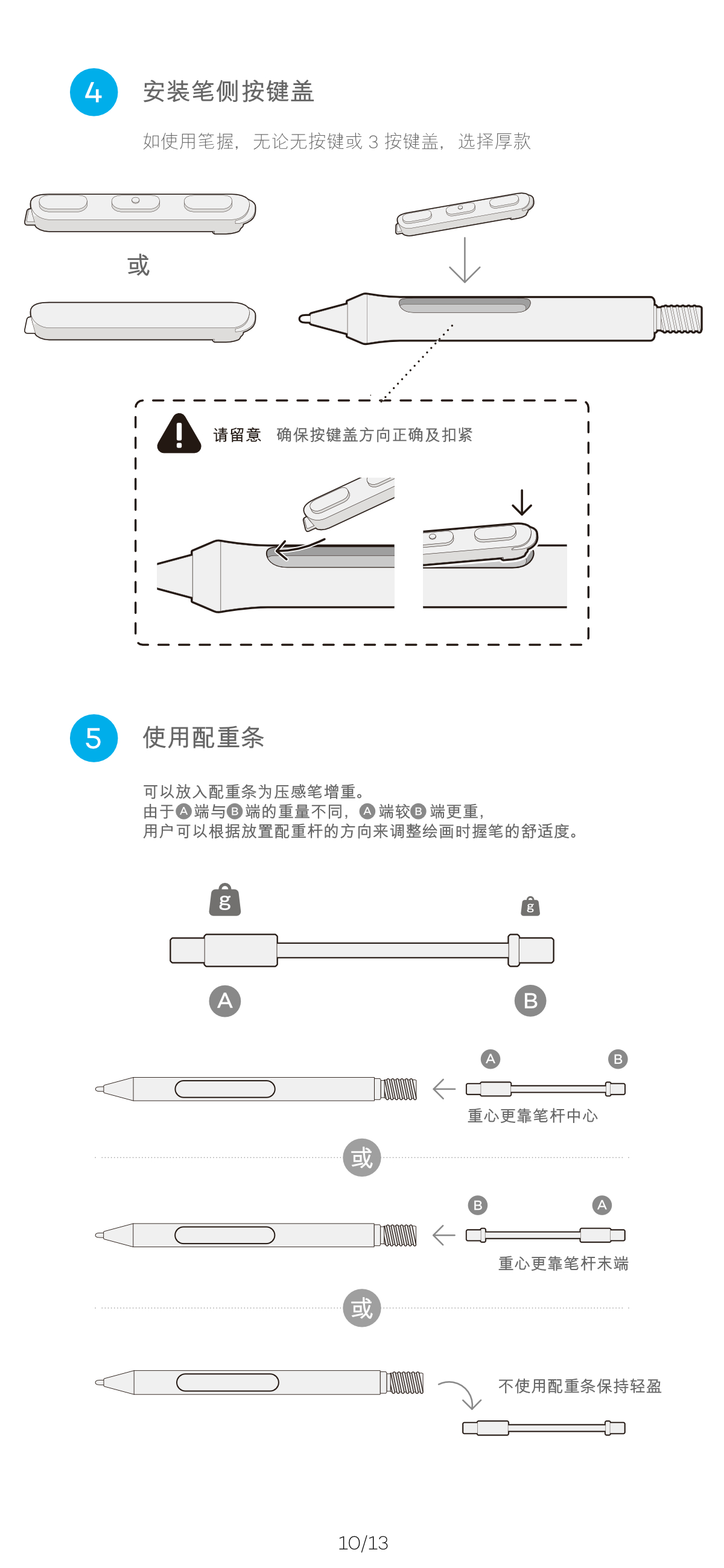 4

安装笔侧按键盖

如使用笔握，无论无按键或 3 按键盖，选择厚款

或

请留意　确保按键盖方向正确及扣紧

5

使用配重条

可以放入配重条为压感笔增重。
由于Ⓐ端与Ⓑ端的重量不同，Ⓐ端较Ⓑ端更重，
用户可以根据放置配重杆的方向来调整绘画时握笔的舒适度。

g

g

A

B

A

B

重心更靠笔杆中心

或

B

A

重心更靠笔杆末端

或

不使用配重条保持轻盈

10/13