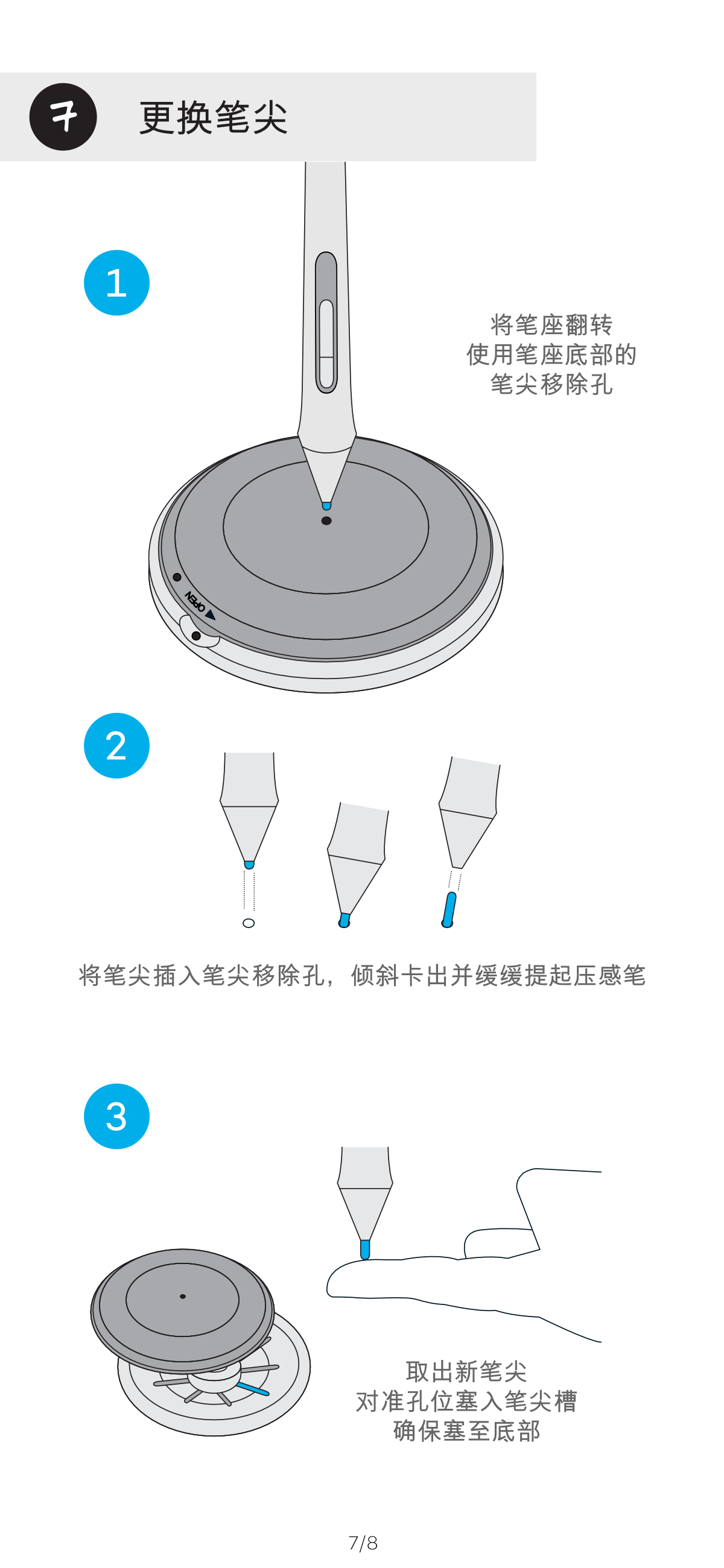 7 更换笔尖

1

将笔座翻转
使用笔座底部的
笔尖移除孔

OPEN

2

将笔尖插入笔尖移除孔，倾斜卡出并缓缓提起压感笔

3

取出新笔尖
对准孔位塞入笔尖槽
确保塞至底部

7/8