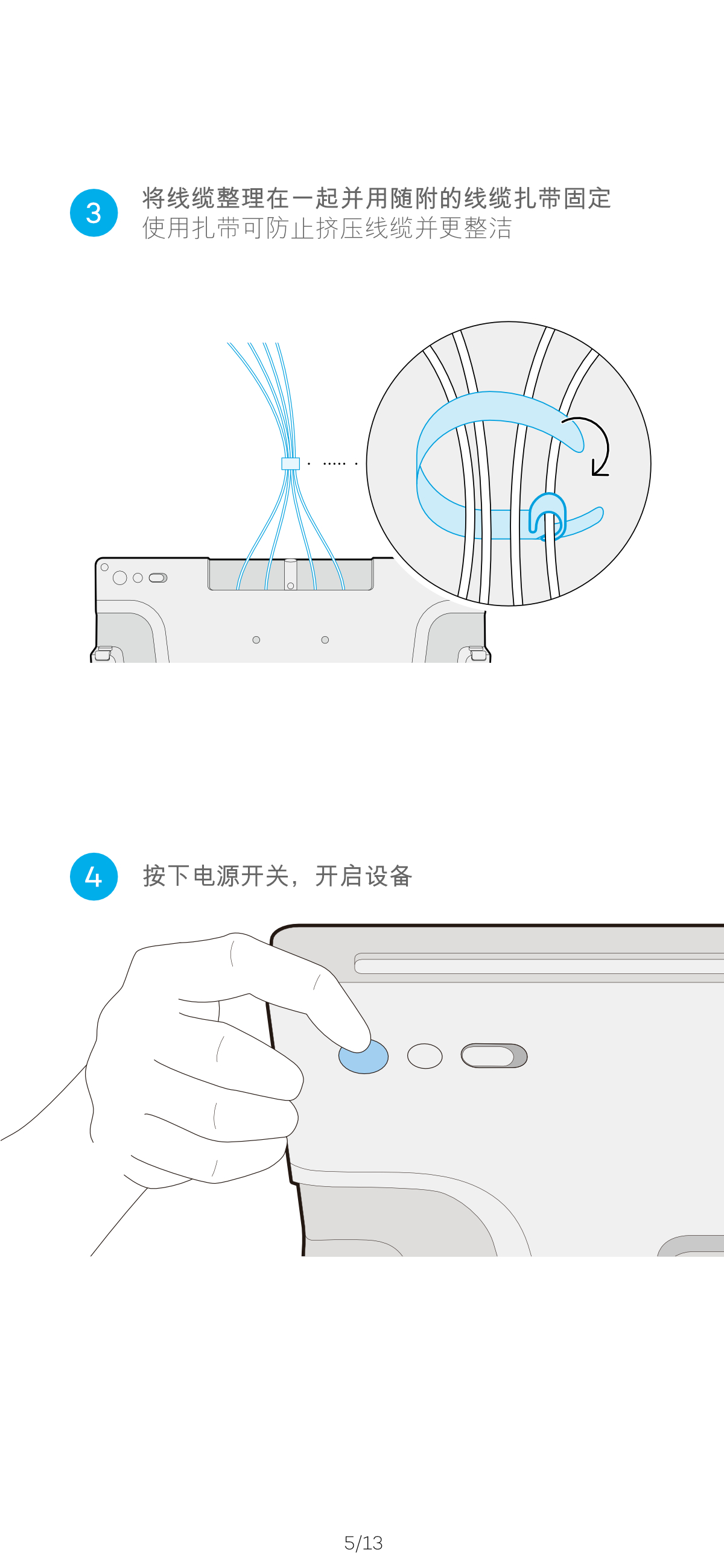 3 将线缆整理在一起并用随附的线缆扎带固定
使用扎带可防止挤压线缆并更整洁

4 按下电源开关，开启设备

5/13