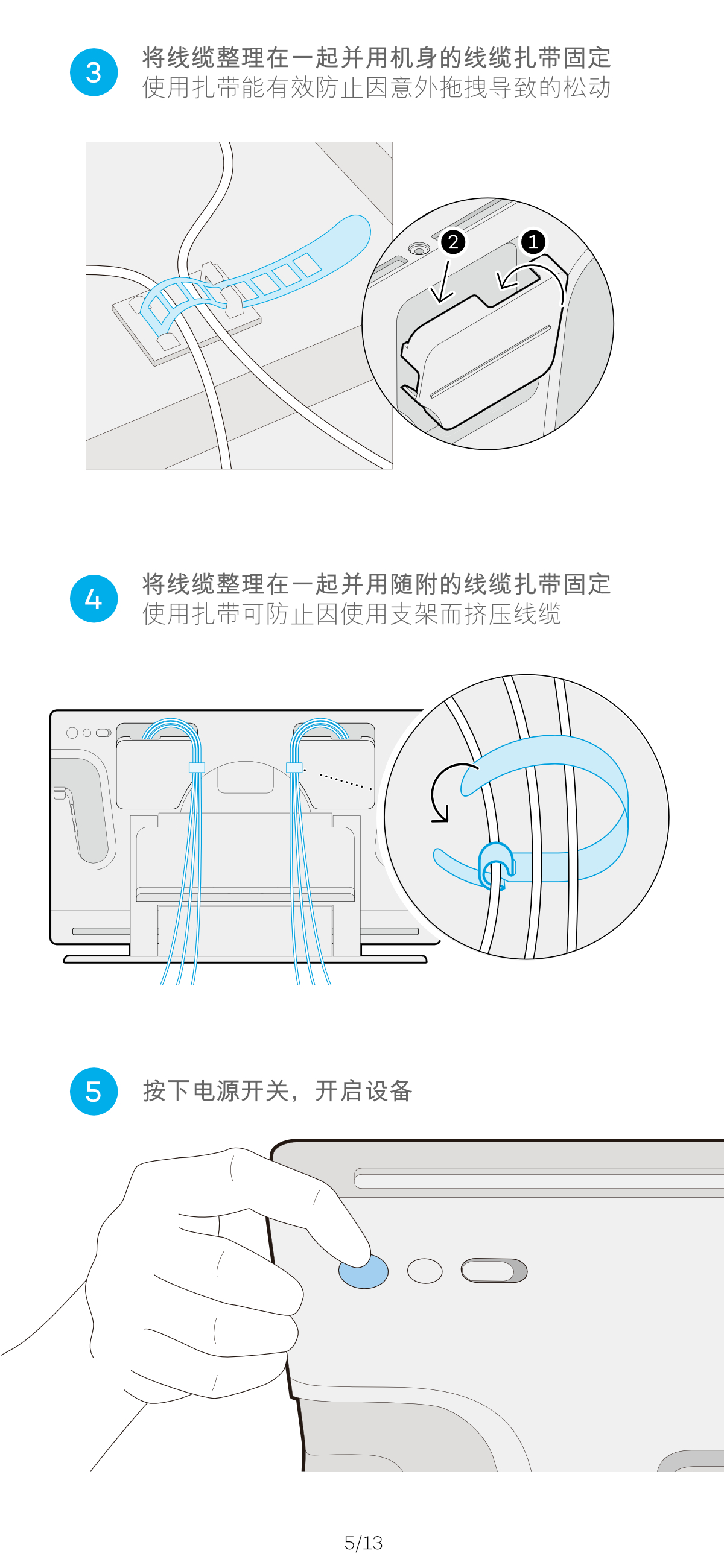 3

将线缆整理在一起并用机身的线缆扎带固定
使用扎带能有效防止因意外拖拽导致的松动

2
1

4

将线缆整理在一起并用随附的线缆扎带固定
使用扎带可防止因使用支架而挤压线缆

5

按下电源开关，开启设备

5/13