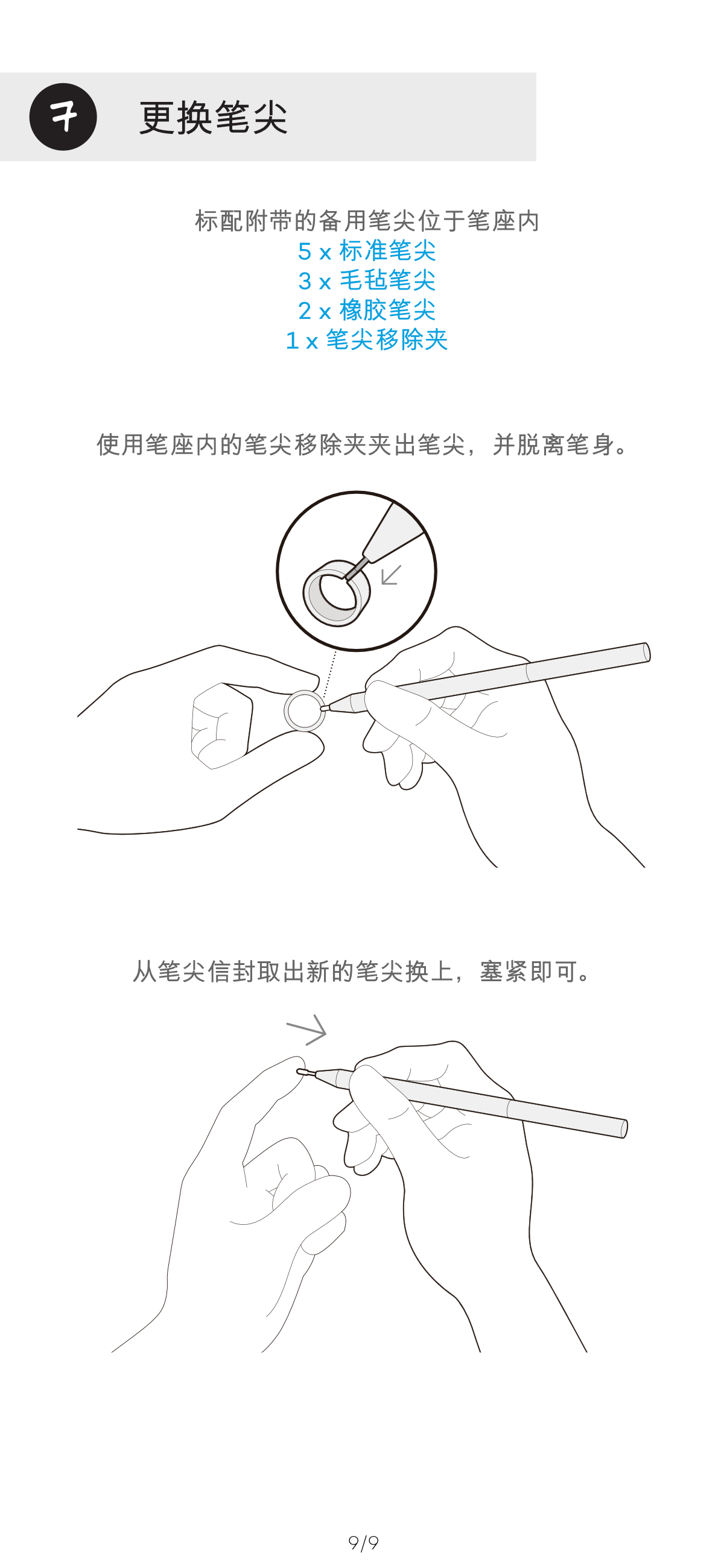 7 更换笔尖

标配附带的备用笔尖位于笔座内
5 x 标准笔尖
3 x 毛毡笔尖
2 x 橡胶笔尖
1 x 笔尖移除夹

使用笔座内的笔尖移除夹夹出笔尖，并脱离笔身。

从笔尖信封取出新的笔尖换上，塞紧即可。

9/9