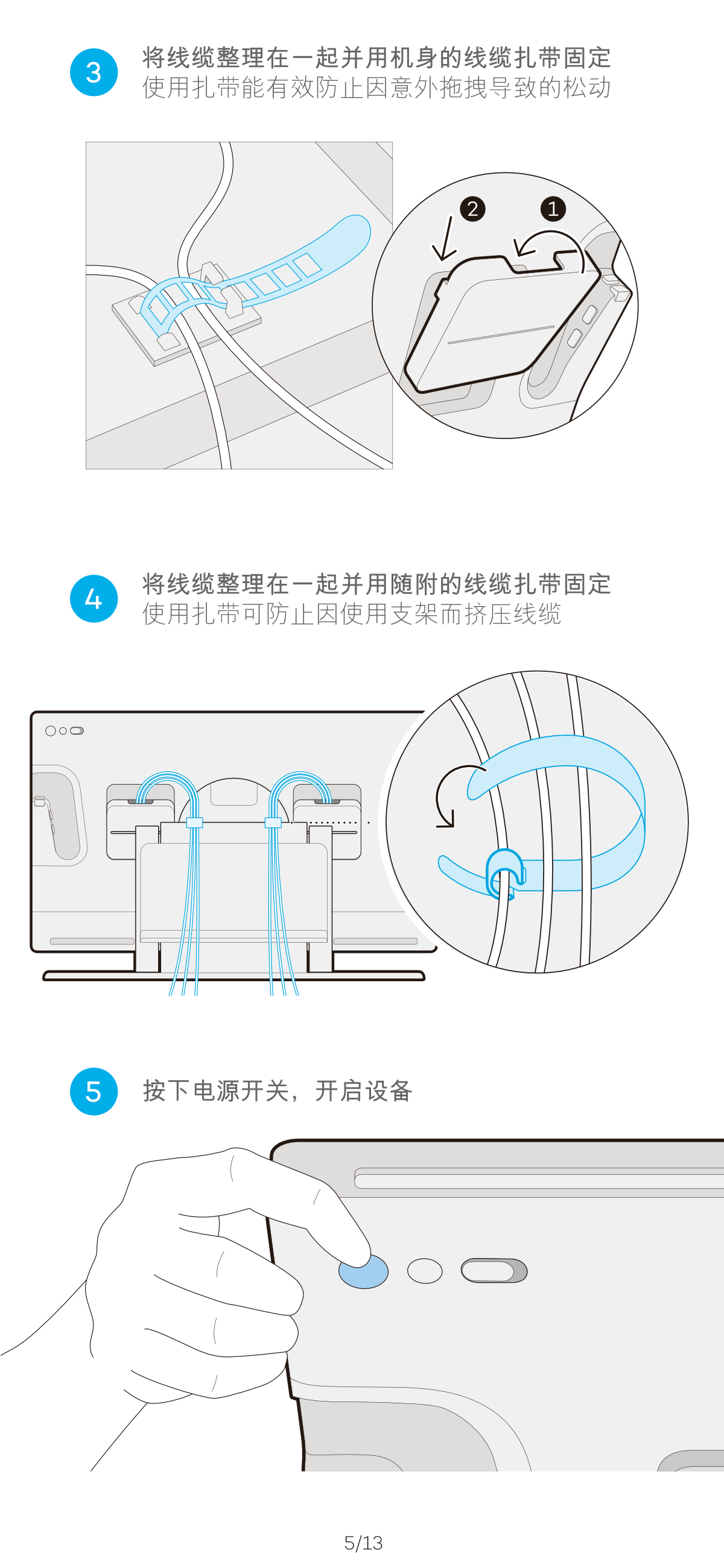 3

将线缆整理在一起并用机身的线缆扎带固定
使用扎带能有效防止因意外拖拽导致的松动

2

1

4

将线缆整理在一起并用随附的线缆扎带固定
使用扎带可防止因使用支架而挤压线缆

5

按下电源开关，开启设备

5/13