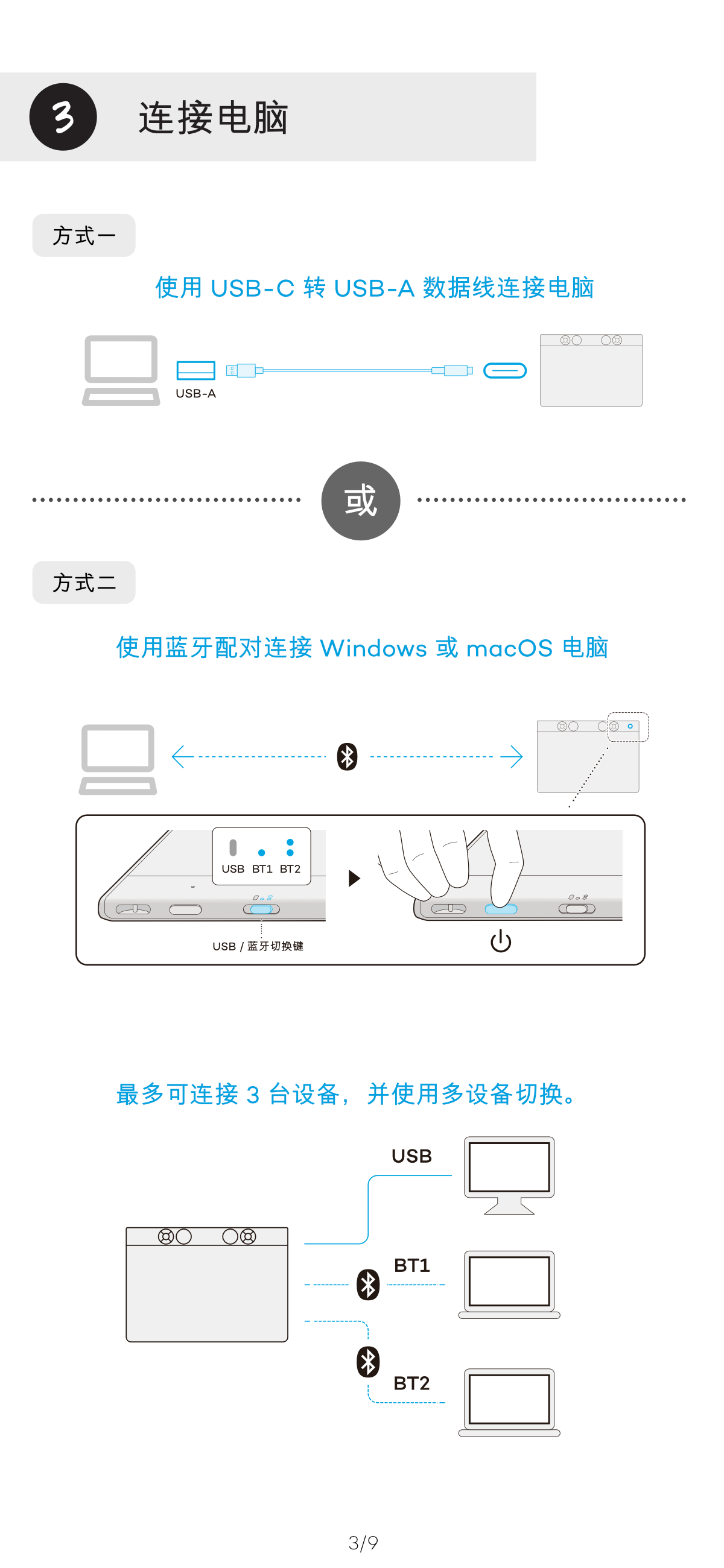 3 连接电脑

方式一

使用 USB-C 转 USB-A 数据线连接电脑

USB-A

或

方式二

使用蓝牙配对连接 Windows 或 macOS 电脑

USB BT1 BT2

USB / 蓝牙切换键

最多可连接 3 台设备，并使用多设备切换。

USB

BT1

BT2

3/9