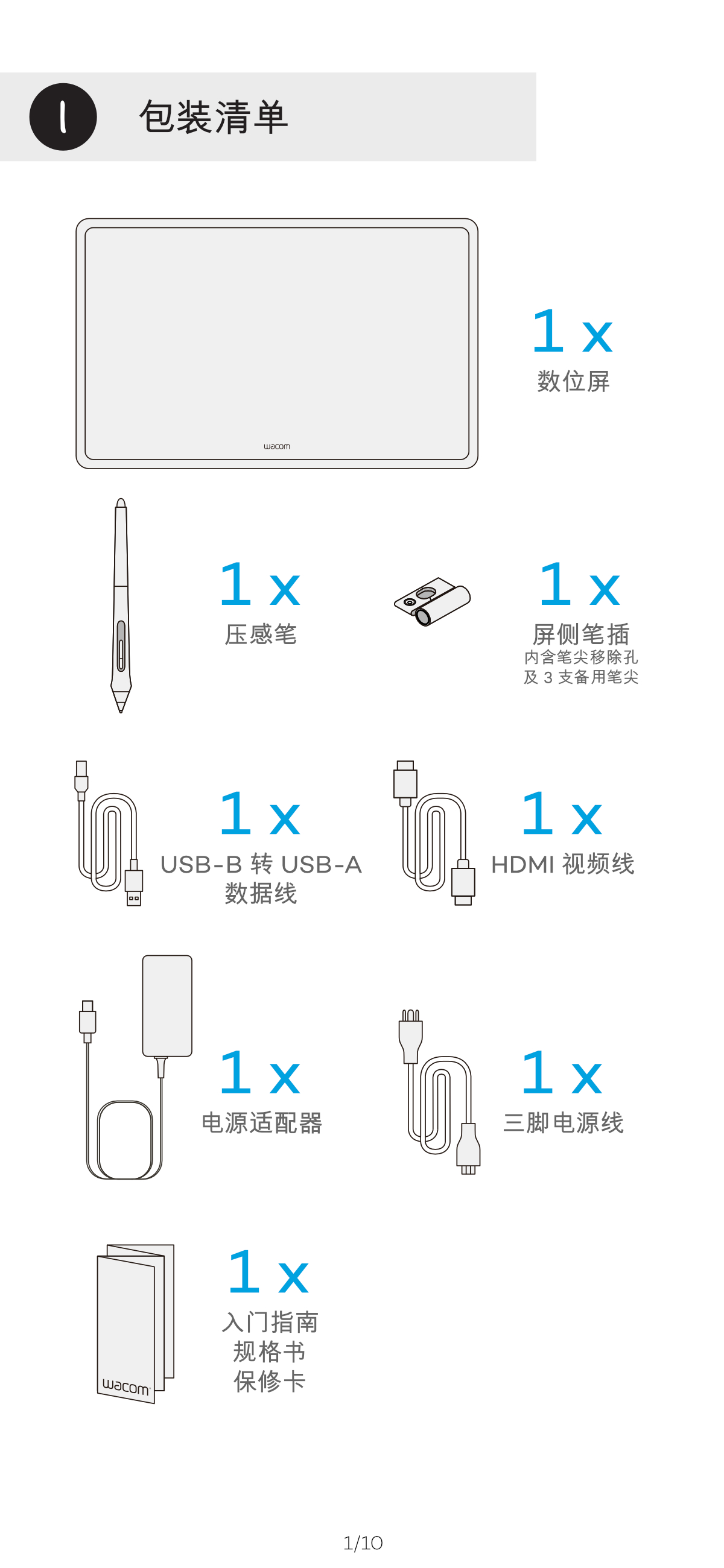 1 包装清单

wacom

1 x
数位屏

1 x
压感笔

1 x
屏侧笔插
内含笔尖移除孔
及 3 支备用笔尖

1 x
USB-B 转 USB-A
数据线

1 x
HDMI 视频线

1 x
电源适配器

1 x
三脚电源线

wacom

1 x
入门指南
规格书
保修卡

1/10